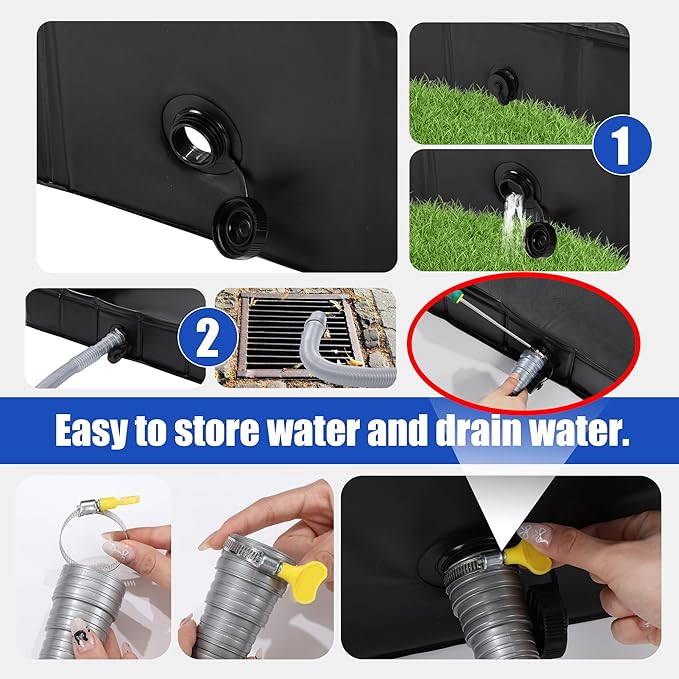 1

2

Easy to store water and drain water.