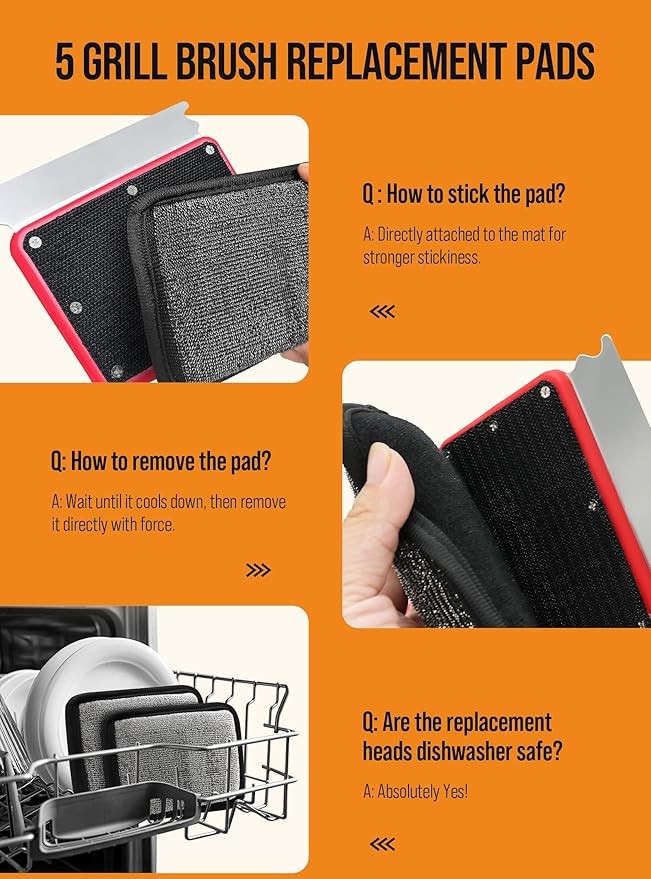 5 GRILL BRUSH REPLACEMENT PADS

Q : How to stick the pad?

A: Directly attached to the mat for stronger stickiness.

<<<

Q: How to remove the pad?

A: Wait until it cools down, then remove it directly with force.

>>>

Q: Are the replacement heads dishwasher safe?

A: Absolutely Yes!

<<<