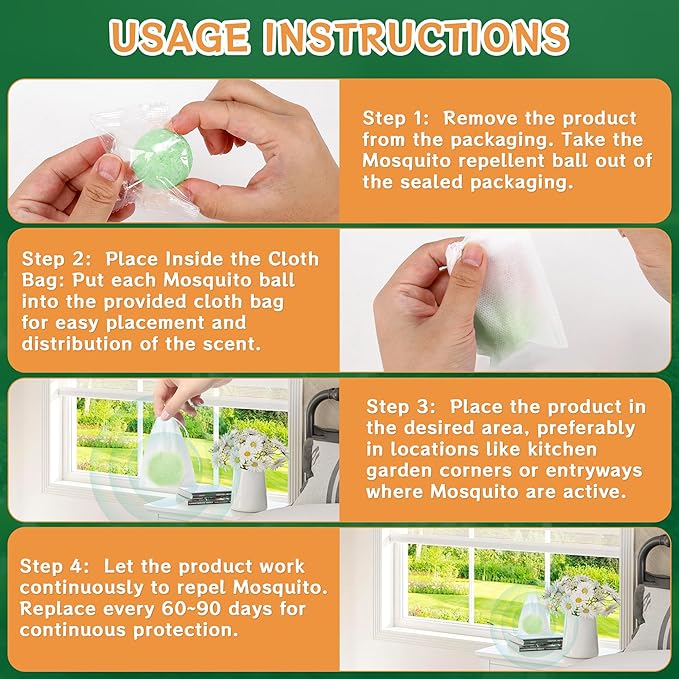 USAGE INSTRUCTIONS

Step 1: Remove the product from the packaging. Take the Mosquito repellent ball out of the sealed packaging.

Step 2: Place Inside the Cloth Bag: Put each Mosquito ball into the provided cloth bag for easy placement and distribution of the scent.

Step 3: Place the product in the desired area, preferably in locations like kitchen garden corners or entryways where Mosquito are active.

Step 4: Let the product work continuously to repel Mosquito. Replace every 60~90 days for continuous protection.