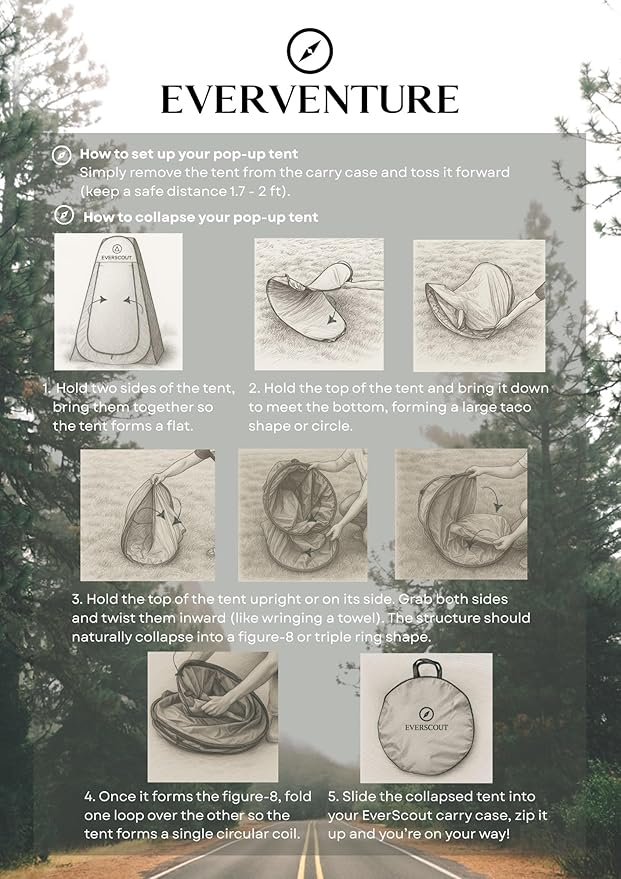 EVERVENTURE

How to set up your pop-up tent
Simply remove the tent from the carry case and toss it forward (keep a safe distance 1.7 - 2 ft).

How to collapse your pop-up tent

EVERSCOUT

1. Hold two sides of the tent, bring them together so the tent forms a flat.

2. Hold the top of the tent and bring it down to meet the bottom, forming a large taco shape or circle.

3. Hold the top of the tent upright or on its side. Grab both sides and twist them inward (like wringing a towel). The structure should naturally collapse into a figure-8 or triple ring shape.

EVERSCOUT

4. Once it forms the figure-8, fold one loop over the other so the tent forms a single circular coil.

5. Slide the collapsed tent into your EverScout carry case, zip it up and you're on your way!