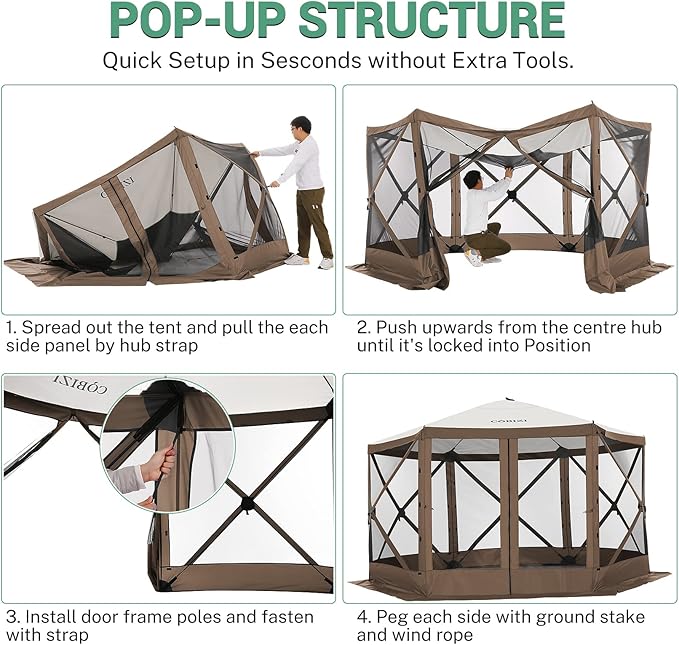 POP-UP STRUCTURE

Quick Setup in Sesconds without Extra Tools.

COBIZI

1. Spread out the tent and pull the each side panel by hub strap

2. Push upwards from the centre hub until it's locked into Position

COBIZI

3. Install door frame poles and fasten with strap

COBIZI

4. Peg each side with ground stake and wind rope