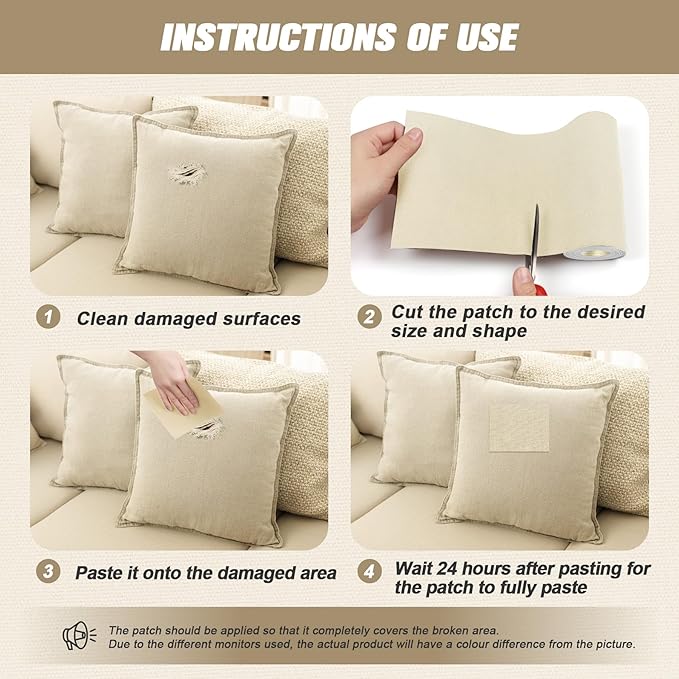 INSTRUCTIONS OF USE

1 Clean damaged surfaces

2 Cut the patch to the desired size and shape

3 Paste it onto the damaged area

4 Wait 24 hours after pasting for the patch to fully paste

The patch should be applied so that it completely covers the broken area.
Due to the different monitors used, the actual product will have a colour difference from the picture.