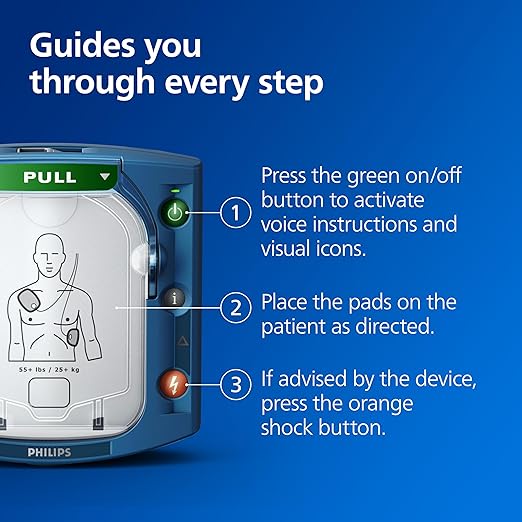 Guides you through every step

PULL

55+ lbs / 25+ kg

PHILIPS

1 Press the green on/off button to activate voice instructions and visual icons.

2 Place the pads on the patient as directed.

3 If advised by the device, press the orange shock button.