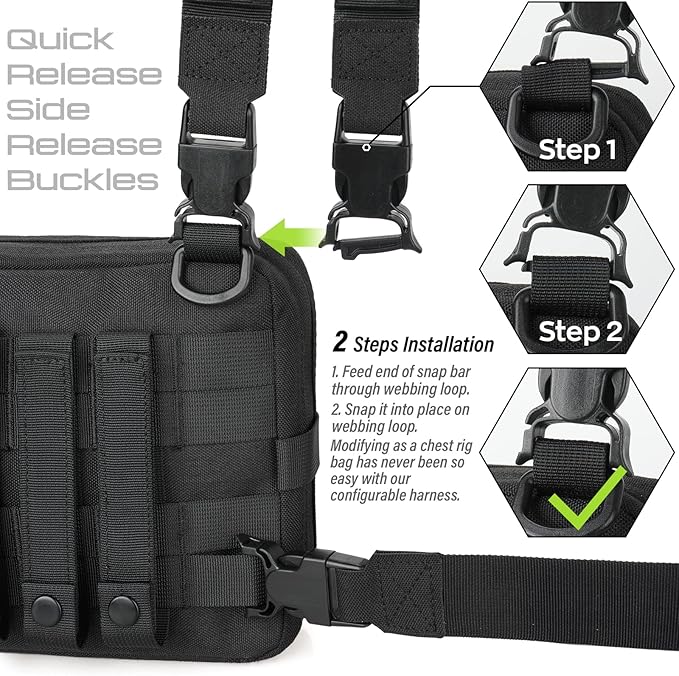 Quick Release Side Release Buckles

Step 1

Step 2

2 Steps Installation

1. Feed end of snap bar through webbing loop.

2. Snap it into place on webbing loop.

Modifying as a chest rig bag has never been so easy with our configurable harness.