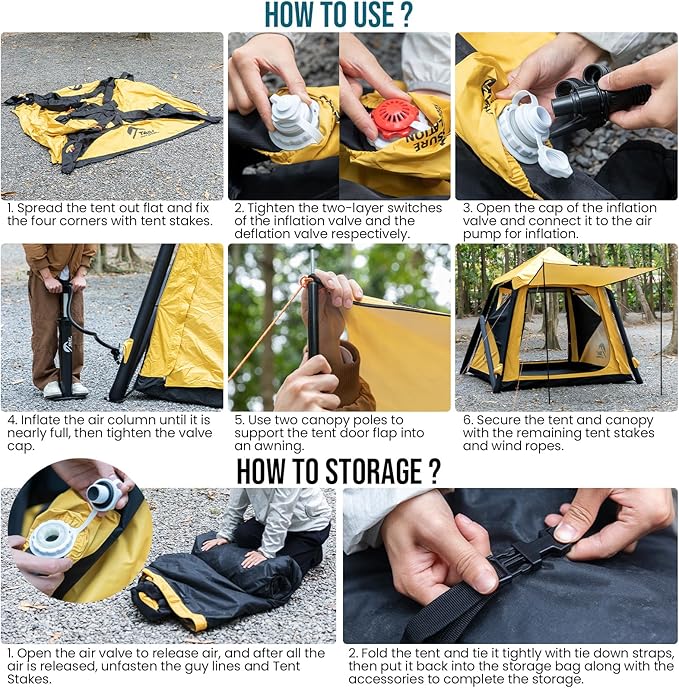 HOW TO USE ?

1. Spread the tent out flat and fix the four corners with tent stakes.

2. Tighten the two-layer switches of the inflation valve and the deflation valve respectively.

3. Open the cap of the inflation valve and connect it to the air pump for inflation.

4. Inflate the air column until it is nearly full, then tighten the valve cap.

5. Use two canopy poles to support the tent door flap into an awning.

6. Secure the tent and canopy with the remaining tent stakes and wind ropes.

HOW TO STORAGE ?

1. Open the air valve to release air, and after all the air is released, unfasten the guy lines and Tent Stakes.

2. Fold the tent and tie it tightly with tie down straps, then put it back into the storage bag along with the accessories to complete the storage.