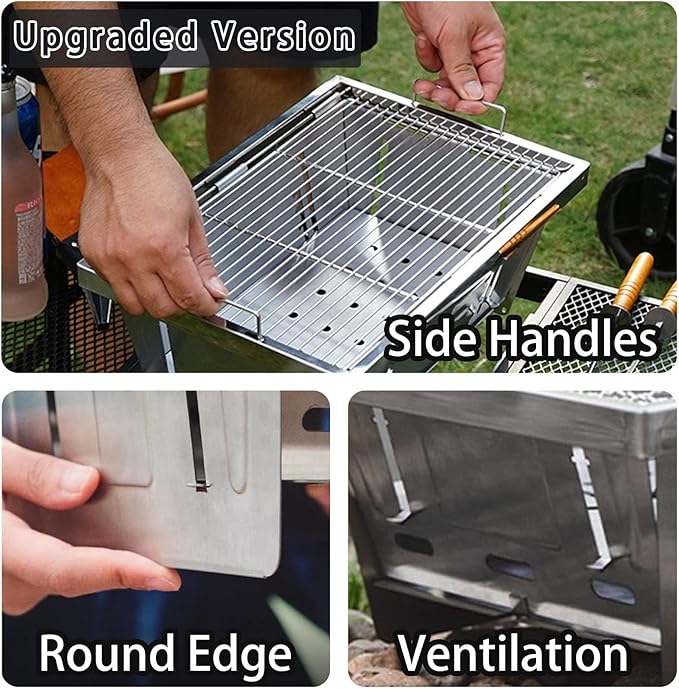 Upgraded Version

Side Handles

Round Edge

Ventilation