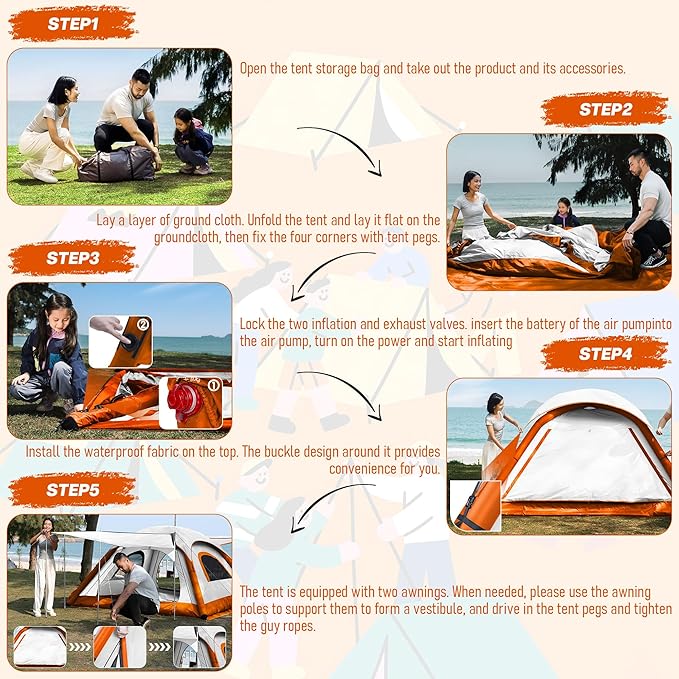 STEP1

Open the tent storage bag and take out the product and its accessories.

STEP2

Lay a layer of ground cloth. Unfold the tent and lay it flat on the groundcloth, then fix the four corners with tent pegs.

STEP3

②

①

Lock the two inflation and exhaust valves. insert the battery of the air pumpinto the air pump, turn on the power and start inflating

STEP4

Install the waterproof fabric on the top. The buckle design around it provides convenience for you.

STEP5

The tent is equipped with two awnings. When needed, please use the awning poles to support them to form a vestibule, and drive in the tent pegs and tighten the guy ropes.