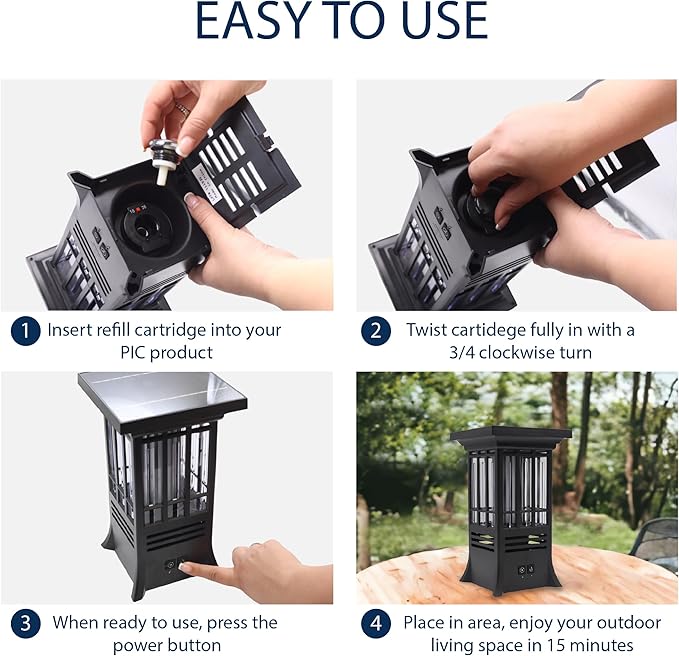 EASY TO USE

1 Insert refill cartridge into your PIC product

2 Twist cartidege fully in with a 3/4 clockwise turn

3 When ready to use, press the power button

4 Place in area, enjoy your outdoor living space in 15 minutes