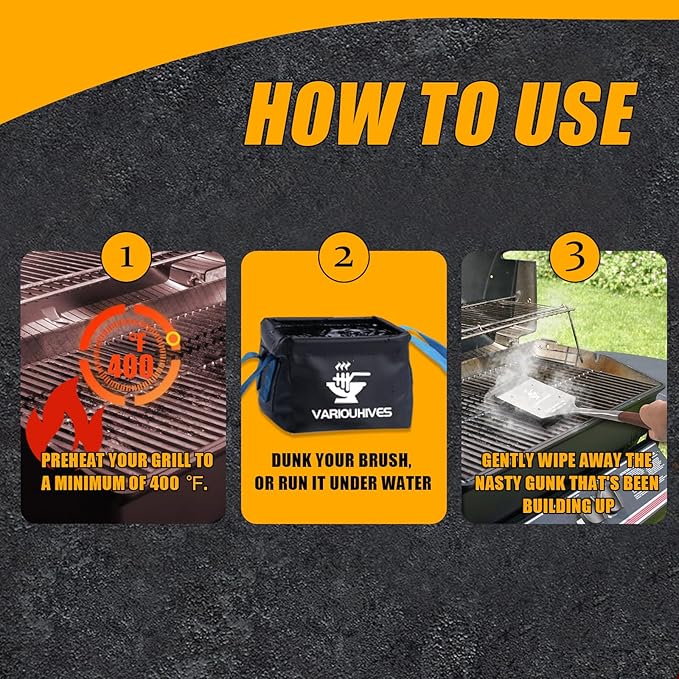 HOW TO USE

1

°F
400

PREHEAT YOUR GRILL TO A MINIMUM OF 400 °F.

2

VARIOUHIVES

DUNK YOUR BRUSH, OR RUN IT UNDER WATER

3

GENTLY WIPE AWAY THE NASTY GUNK THAT'S BEEN BUILDING UP