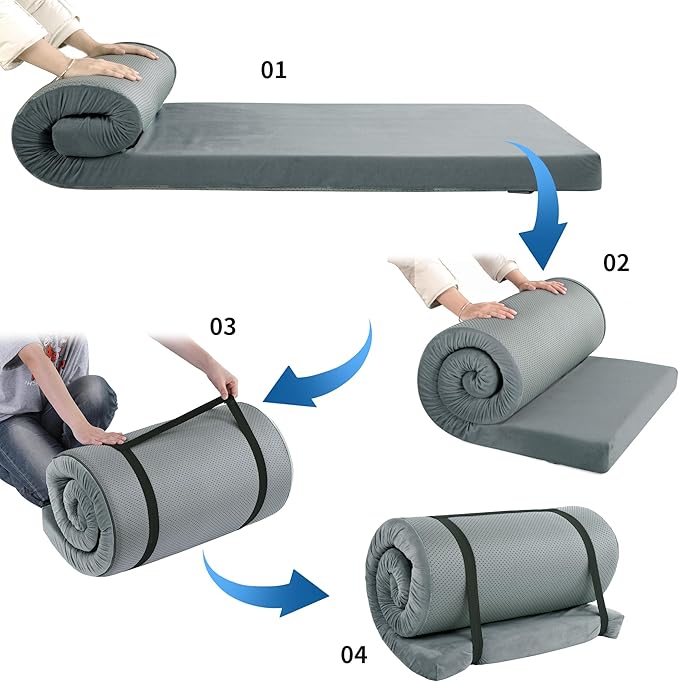 01

02

03

04