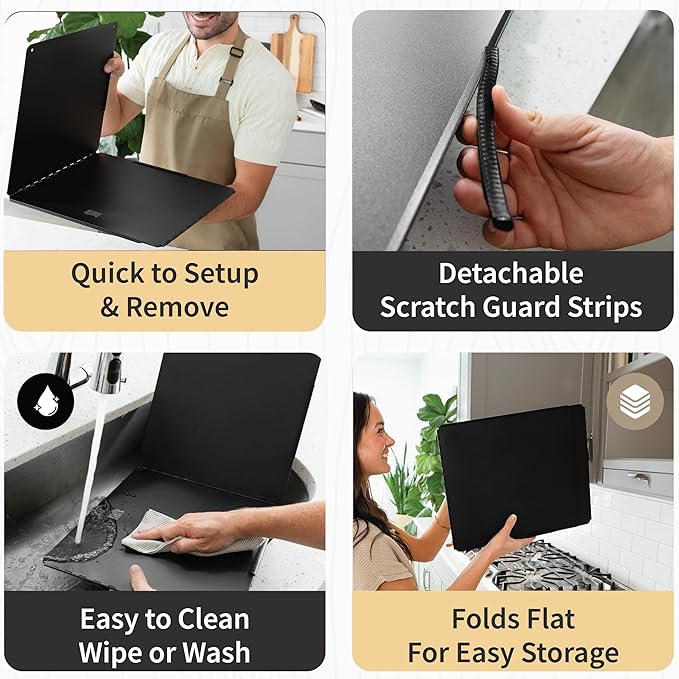 Quick to Setup & Remove

Detachable Scratch Guard Strips

Easy to Clean Wipe or Wash

Folds Flat For Easy Storage