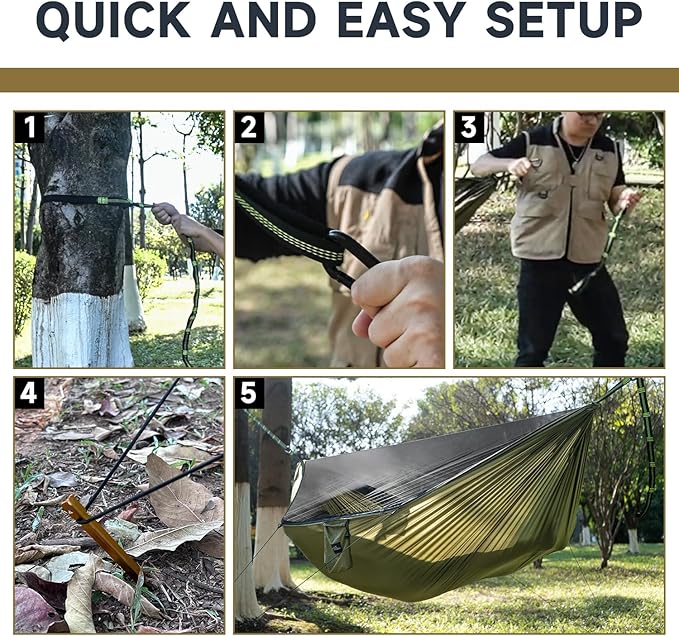 QUICK AND EASY SETUP

1

2

3

4

5