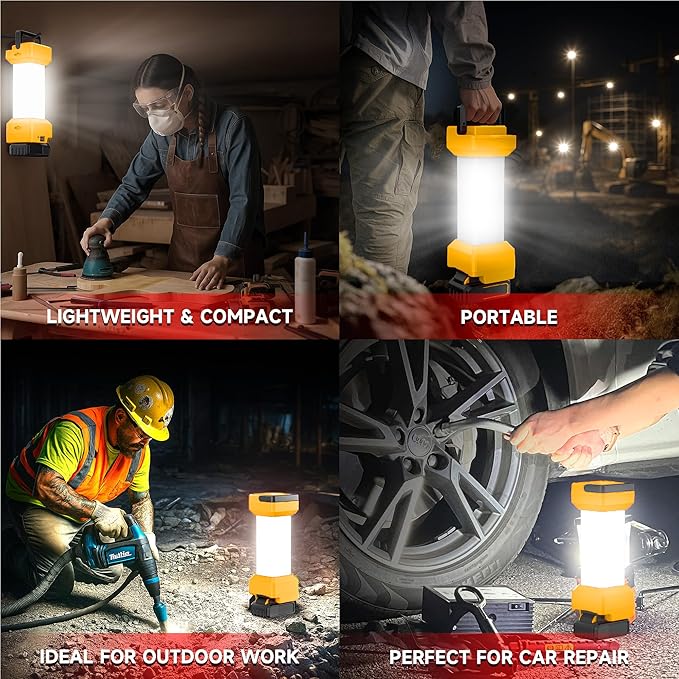 LIGHTWEIGHT & COMPACT

PORTABLE

makita

IDEAL FOR OUTDOOR WORK

PERFECT FOR CAR REPAIR