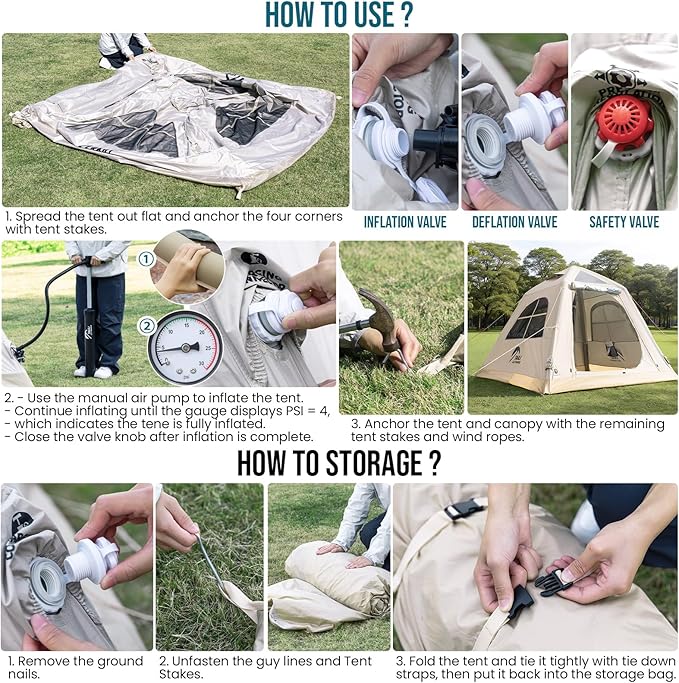 HOW TO USE ?

1. Spread the tent out flat and anchor the four corners with tent stakes.

INFLATION VALVE

DEFLATION VALVE

SAFETY VALVE

①

②

2. - Use the manual air pump to inflate the tent.
- Continue inflating until the gauge displays PSI = 4,
- which indicates the tene is fully inflated.
- Close the valve knob after inflation is complete.

3. Anchor the tent and canopy with the remaining tent stakes and wind ropes.

HOW TO STORAGE ?

1. Remove the ground nails.

2. Unfasten the guy lines and Tent Stakes.

3. Fold the tent and tie it tightly with tie down straps, then put it back into the storage bag.