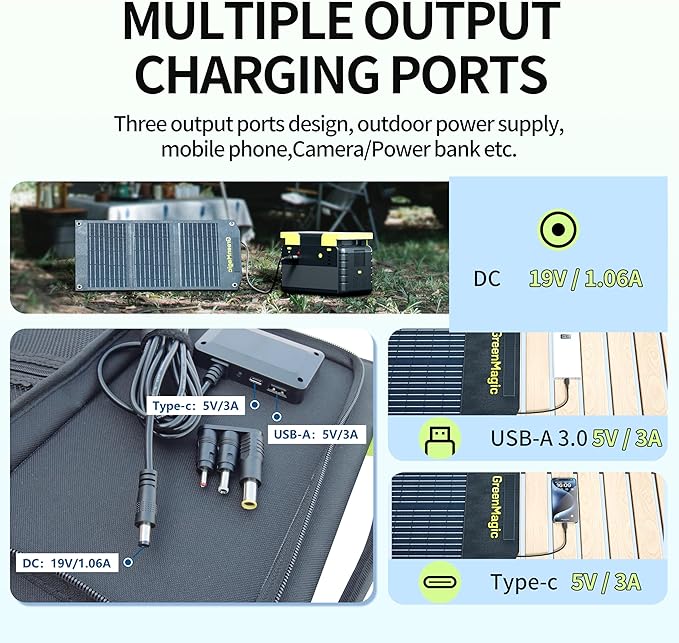 MULTIPLE OUTPUT CHARGING PORTS

Three output ports design, outdoor power supply, mobile phone,Camera/Power bank etc.

GreenMagic

DC 19V / 1.06A

Type-c: 5V/3A

USB-A: 5V/3A

DC: 19V/1.06A

GreenMagic

USB-A 3.0 5V / 3A

GreenMagic

Type-c 5V / 3A