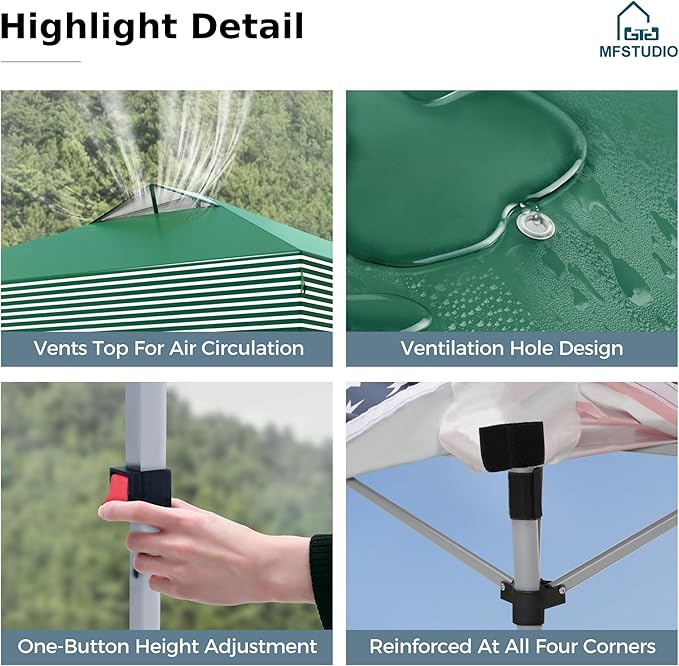 Highlight Detail

MFSTUDIO

Vents Top For Air Circulation

Ventilation Hole Design

One-Button Height Adjustment

Reinforced At All Four Corners