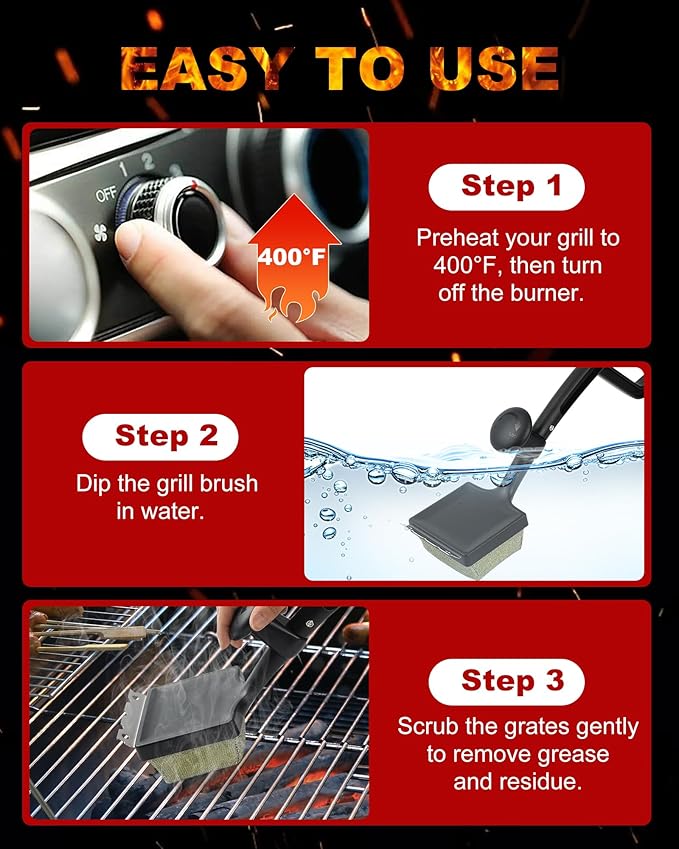 EASY TO USE

OFF 1 2

400°F

Step 1

Preheat your grill to 400°F, then turn off the burner.

Step 2

Dip the grill brush in water.

Step 3

Scrub the grates gently to remove grease and residue.