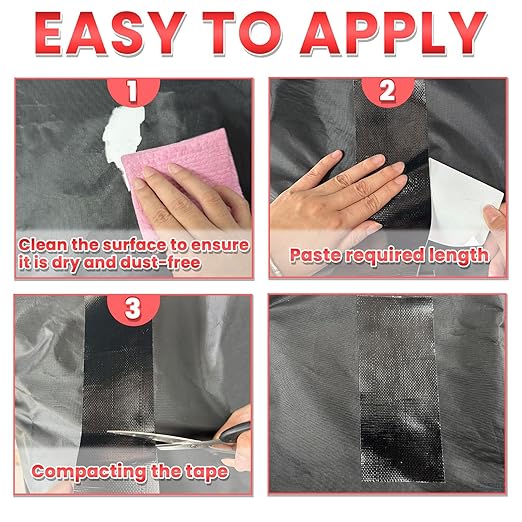 EASY TO APPLY

1

Clean the surface to ensure it is dry and dust-free

2

Paste required length

3

Compacting the tape