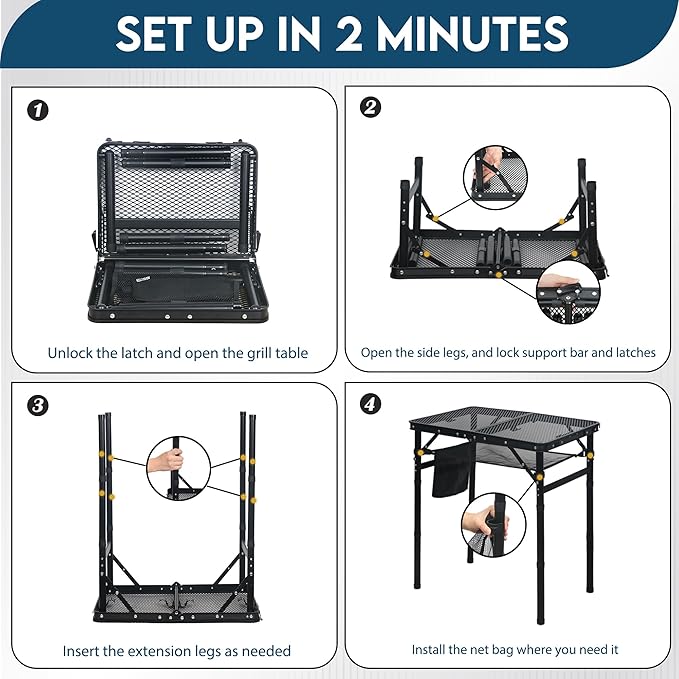 SET UP IN 2 MINUTES

1

Unlock the latch and open the grill table

2

Open the side legs, and lock support bar and latches

3

Insert the extension legs as needed

4

Install the net bag where you need it