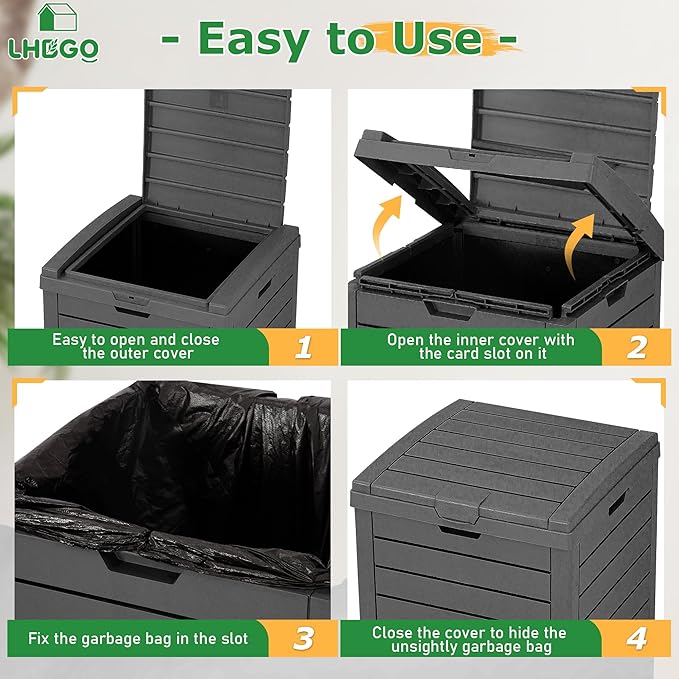 LHEGO

- Easy to Use -

Easy to open and close the outer cover
1

Open the inner cover with the card slot on it
2

Fix the garbage bag in the slot
3

Close the cover to hide the unsightly garbage bag
4