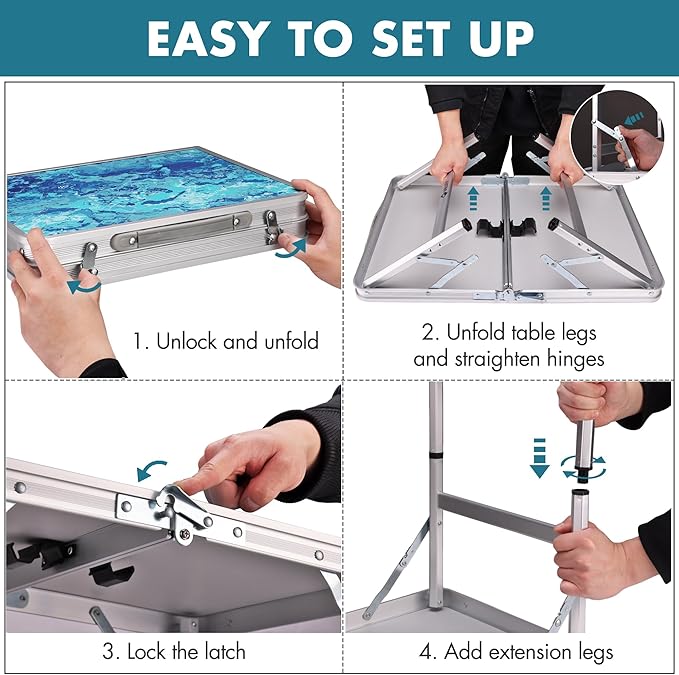 EASY TO SET UP

1. Unlock and unfold

2. Unfold table legs and straighten hinges

3. Lock the latch

4. Add extension legs