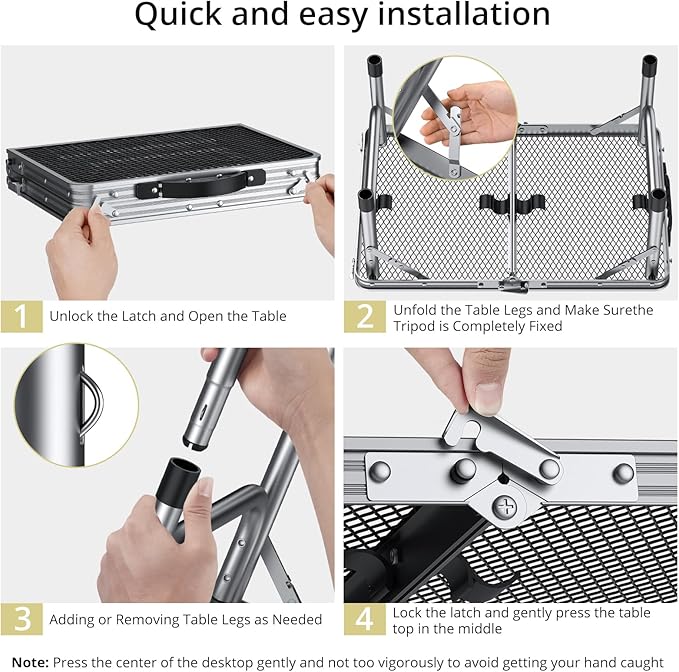 Quick and easy installation

1 Unlock the Latch and Open the Table

2 Unfold the Table Legs and Make Surethe Tripod is Completely Fixed

3 Adding or Removing Table Legs as Needed

4 Lock the latch and gently press the table top in the middle

Note: Press the center of the desktop gently and not too vigorously to avoid getting your hand caught