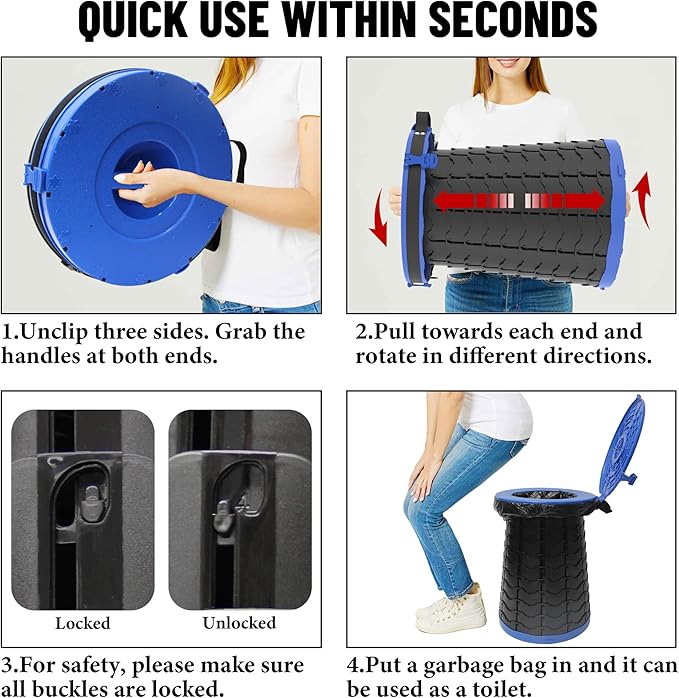 QUICK USE WITHIN SECONDS

1.Unclip three sides. Grab the handles at both ends.

2.Pull towards each end and rotate in different directions.

Locked

Unlocked

3.For safety, please make sure all buckles are locked.

4.Put a garbage bag in and it can be used as a toilet.