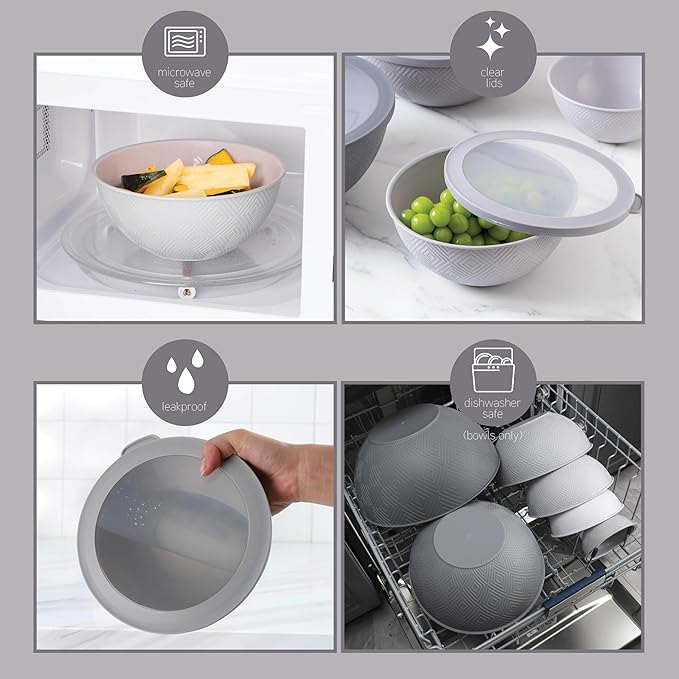 microwave safe

clear lids

leakproof

dishwasher safe

(bowls only)