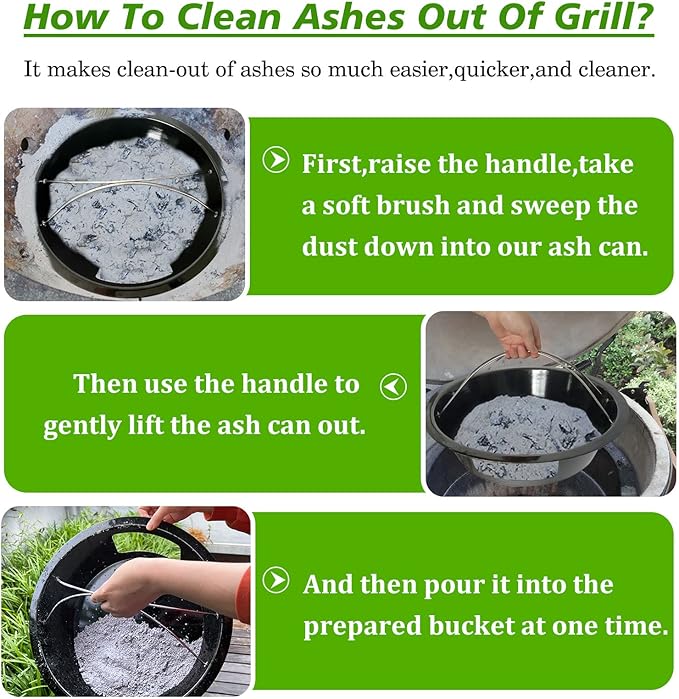 How To Clean Ashes Out Of Grill?

It makes clean-out of ashes so much easier,quicker,and cleaner.

First,raise the handle,take a soft brush and sweep the dust down into our ash can.

Then use the handle to gently lift the ash can out.

And then pour it into the prepared bucket at one time.