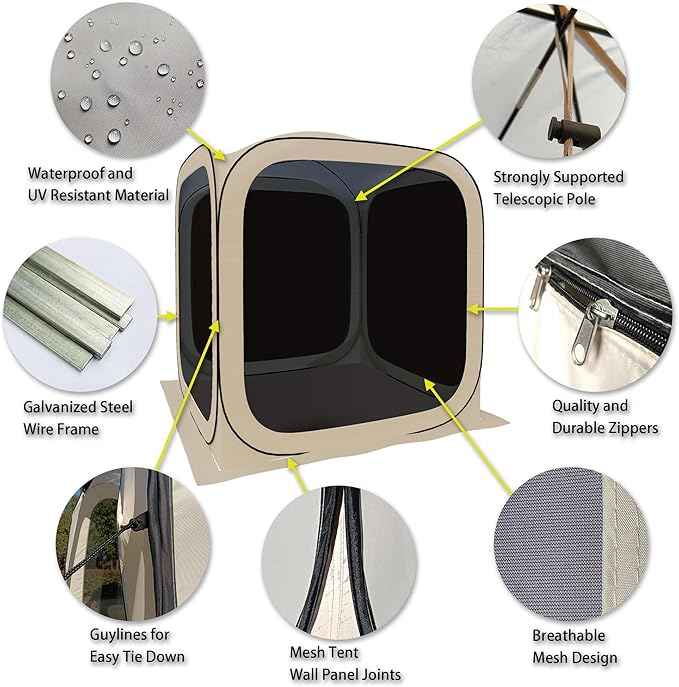 Waterproof and
UV Resistant Material

Strongly Supported
Telescopic Pole

Galvanized Steel
Wire Frame

Quality and
Durable Zippers

Guylines for
Easy Tie Down

Mesh Tent
Wall Panel Joints

Breathable
Mesh Design