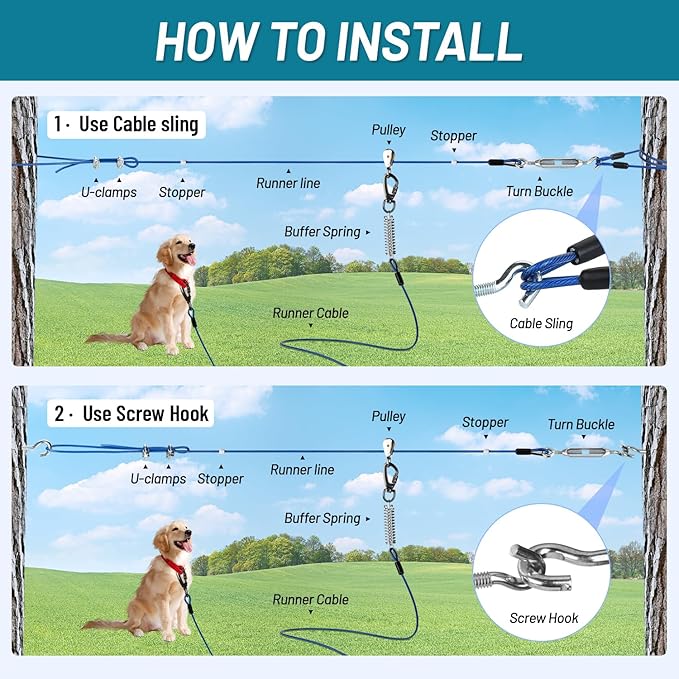 HOW TO INSTALL

1 · Use Cable sling

Pulley

Stopper

U-clamps

Stopper

Runner line

Turn Buckle

Buffer Spring

Runner Cable

Cable Sling

2 · Use Screw Hook

Pulley

Stopper

Turn Buckle

U-clamps

Stopper

Runner line

Buffer Spring

Runner Cable

Screw Hook