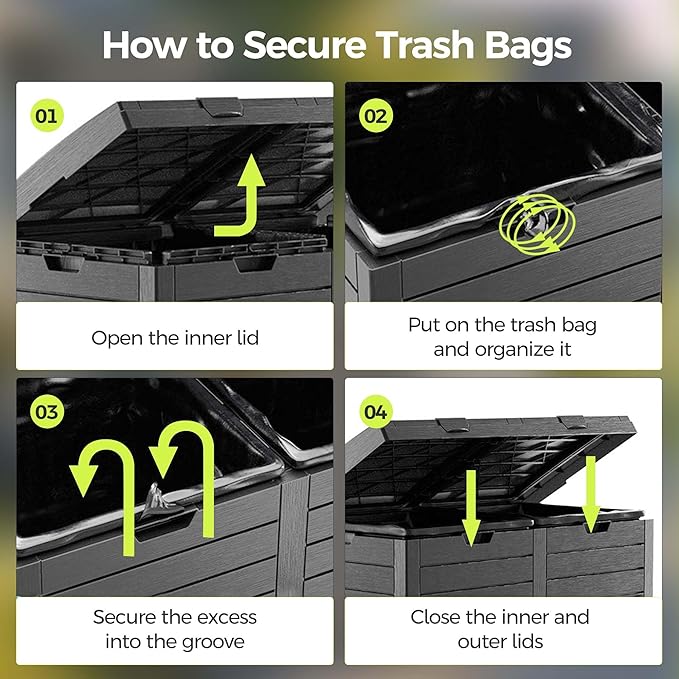 How to Secure Trash Bags

01

Open the inner lid

02

Put on the trash bag and organize it

03

Secure the excess into the groove

04

Close the inner and outer lids