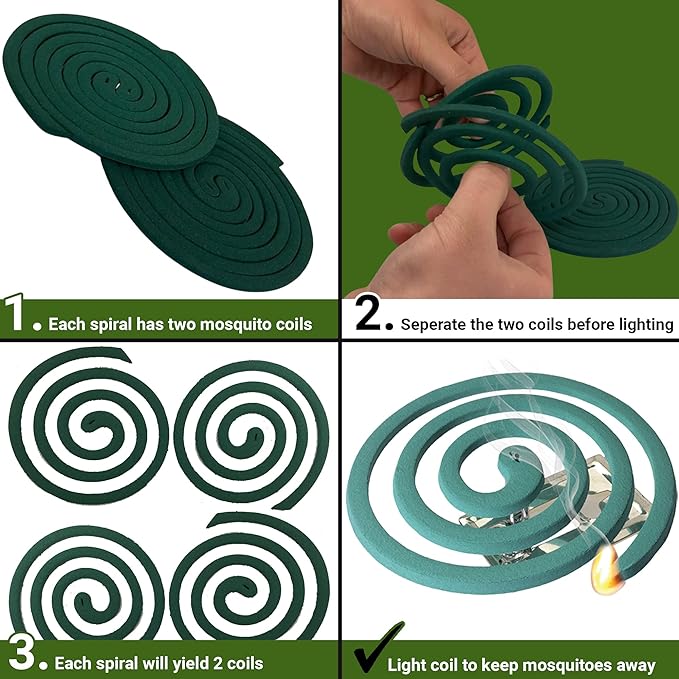 1. Each spiral has two mosquito coils

2. Seperate the two coils before lighting

3. Each spiral will yield 2 coils

✓ Light coil to keep mosquitoes away