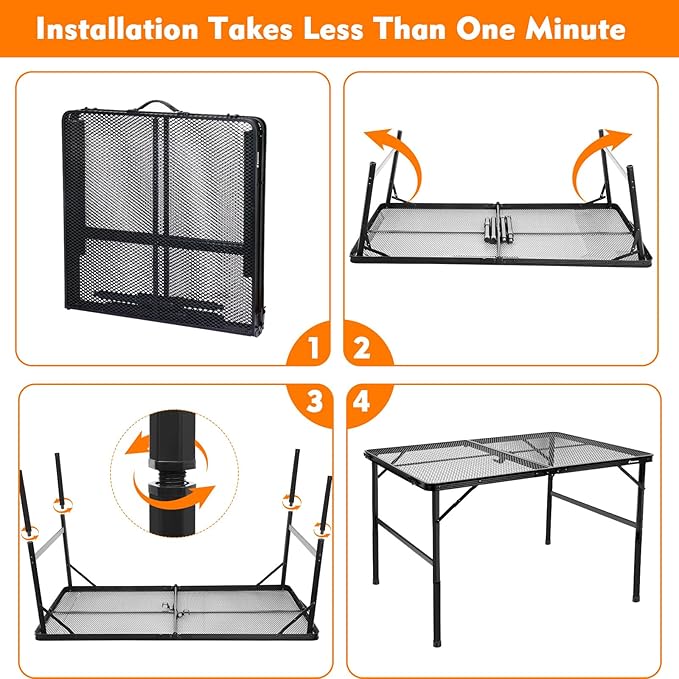 Installation Takes Less Than One Minute

1

2

3

4