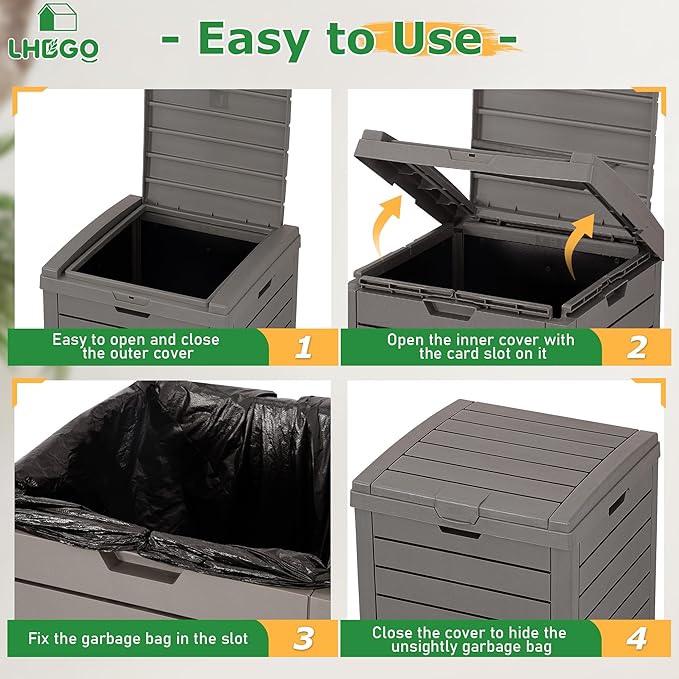 LHEGO

- Easy to Use -

Easy to open and close the outer cover

1

Open the inner cover with the card slot on it

2

Fix the garbage bag in the slot

3

Close the cover to hide the unsightly garbage bag

4