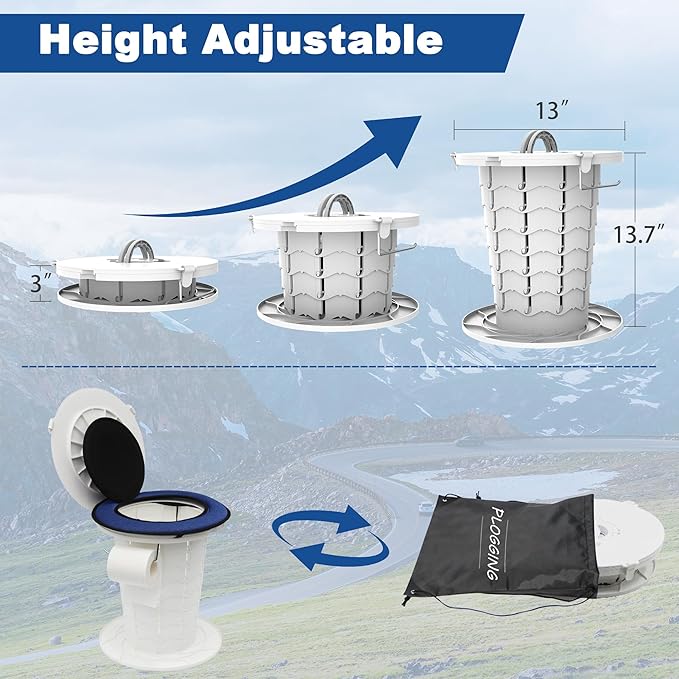 Height Adjustable

13″

13.7″

3″

PLOGGING