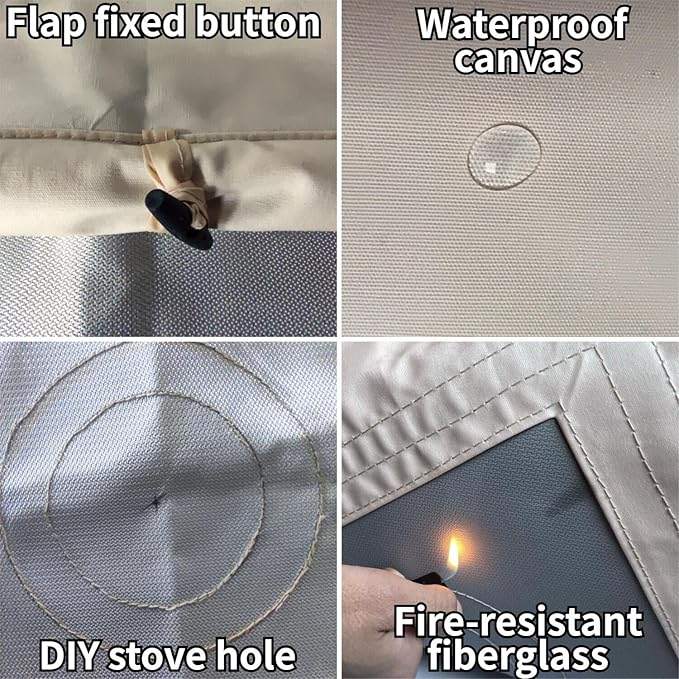 Flap fixed button

Waterproof canvas

DIY stove hole

Fire-resistant fiberglass