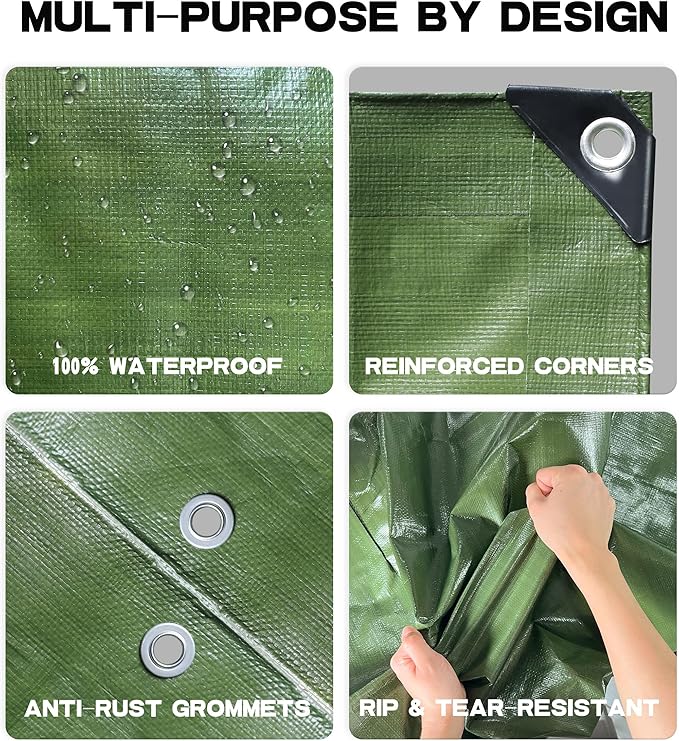 MULTI-PURPOSE BY DESIGN

100% WATERPROOF

REINFORCED CORNERS

ANTI-RUST GROMMETS

RIP & TEAR-RESISTANT