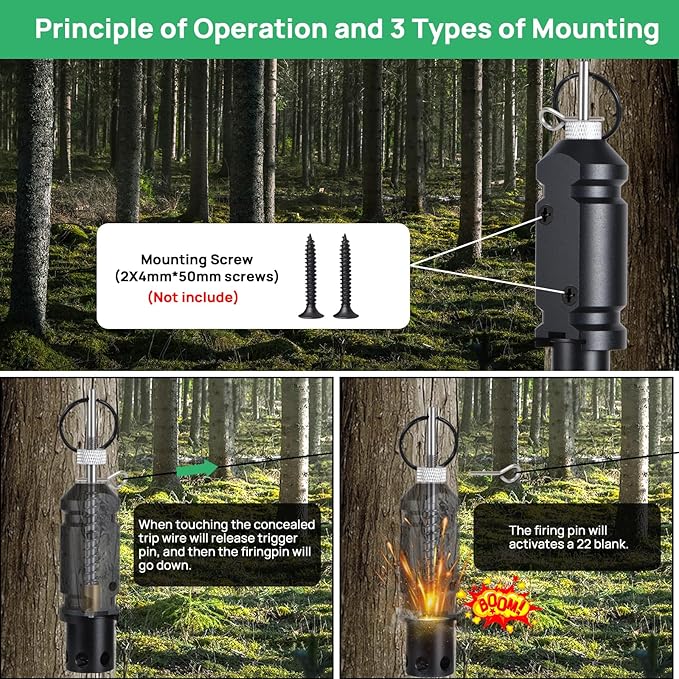 Principle of Operation and 3 Types of Mounting

Mounting Screw
(2X4mm*50mm screws)
(Not include)

When touching the concealed trip wire will release trigger pin, and then the firingpin will go down.

The firing pin will activates a 22 blank.

BOOM!