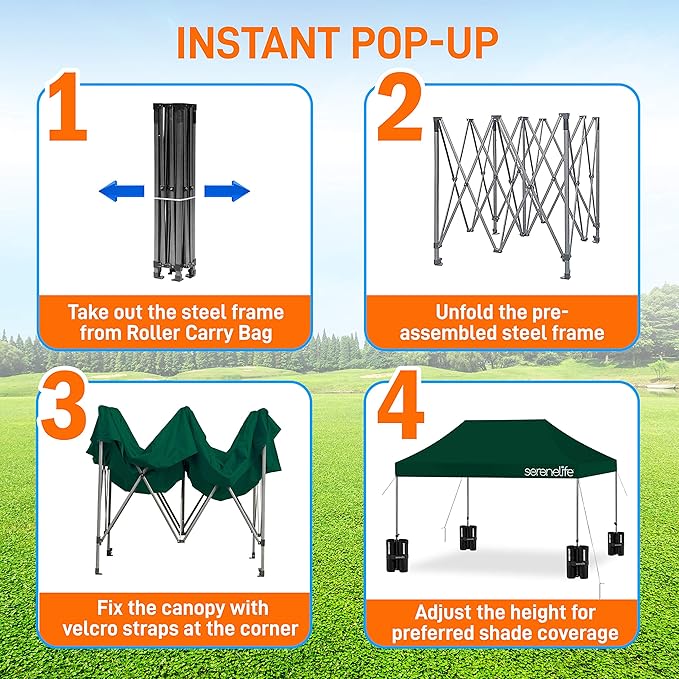 INSTANT POP-UP

1

Take out the steel frame from Roller Carry Bag

2

Unfold the pre-assembled steel frame

3

Fix the canopy with velcro straps at the corner

4

serenelife

Adjust the height for preferred shade coverage