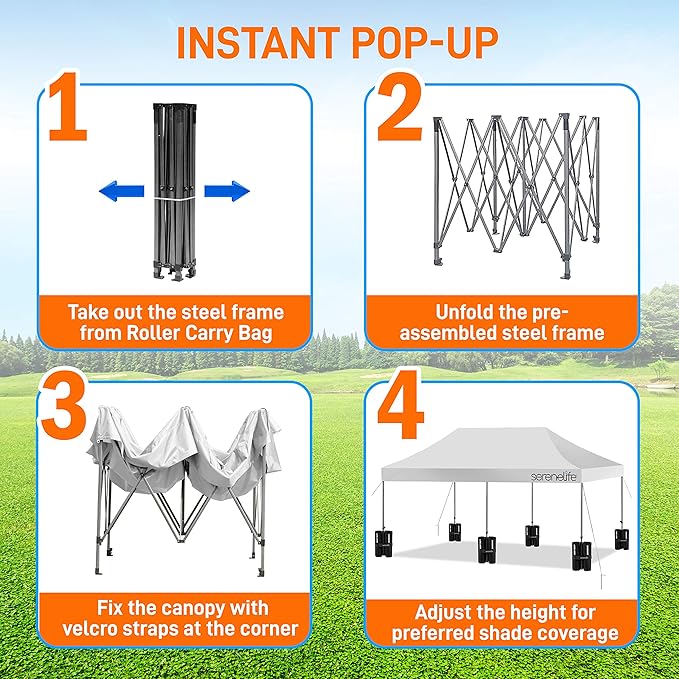 INSTANT POP-UP

1

Take out the steel frame from Roller Carry Bag

2

Unfold the pre-assembled steel frame

3

Fix the canopy with velcro straps at the corner

4

serenelife

Adjust the height for preferred shade coverage