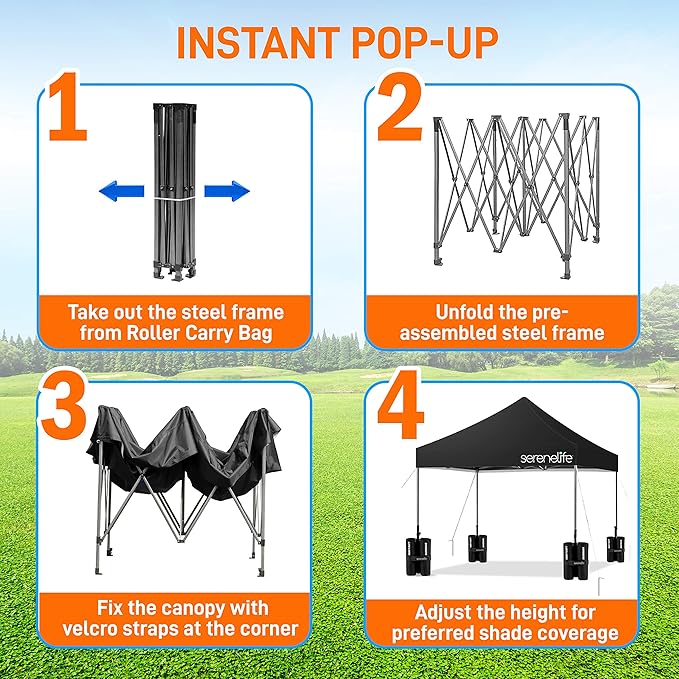 INSTANT POP-UP

1

Take out the steel frame from Roller Carry Bag

2

Unfold the pre-assembled steel frame

3

Fix the canopy with velcro straps at the corner

4

serenelife

Adjust the height for preferred shade coverage