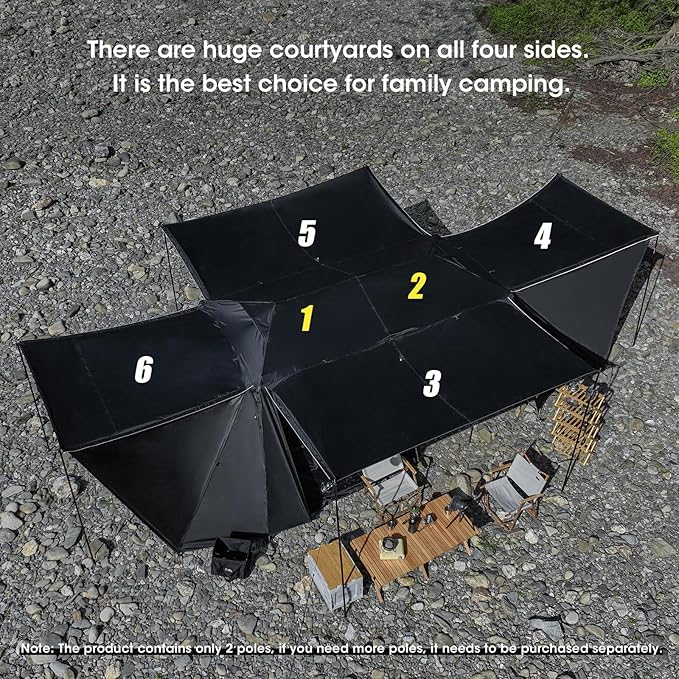 There are huge courtyards on all four sides.
It is the best choice for family camping.

5

4

2

1

6

3

Note: The product contains only 2 poles, if you need more poles, it needs to be purchased separately.